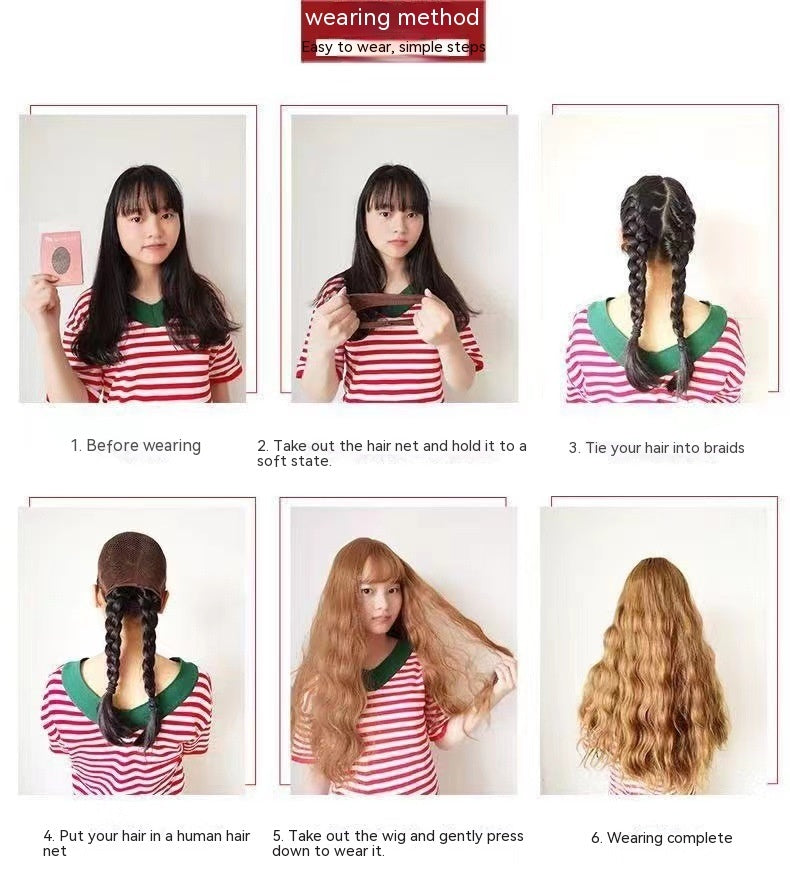 wearing method
Easy to wear, simple steps

1. Before wearing

2. Take out the hair net and hold it to a soft state.

3. Tie your hair into braids

4. Put your hair in a human hair net

5. Take out the wig and gently press down to wear it.

6. Wearing complete